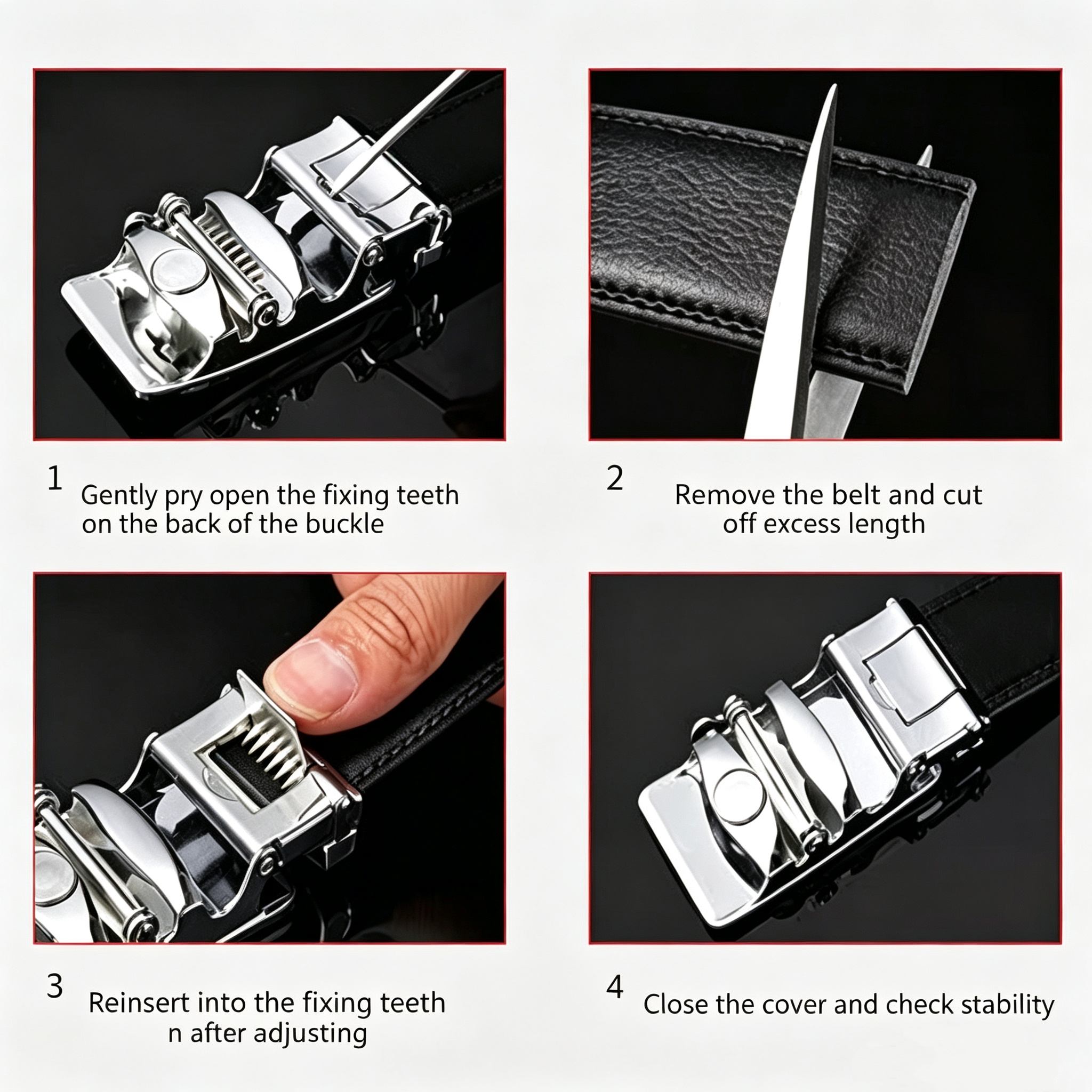 1
Gently pry open the fixing teeth on the back of the buckle

2
Remove the belt and cut off excess length

3
Reinsert into the fixing teeth n after adjusting

4
Close the cover and check stability